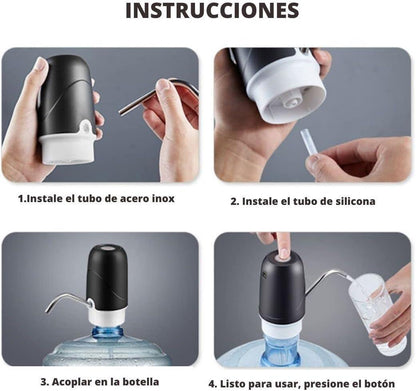 INSTRUCCIONES

1.Instale el tubo de acero inox

2. Instale el tubo de silicona

3. Acoplar en la botella

4. Listo para usar, presione el botón